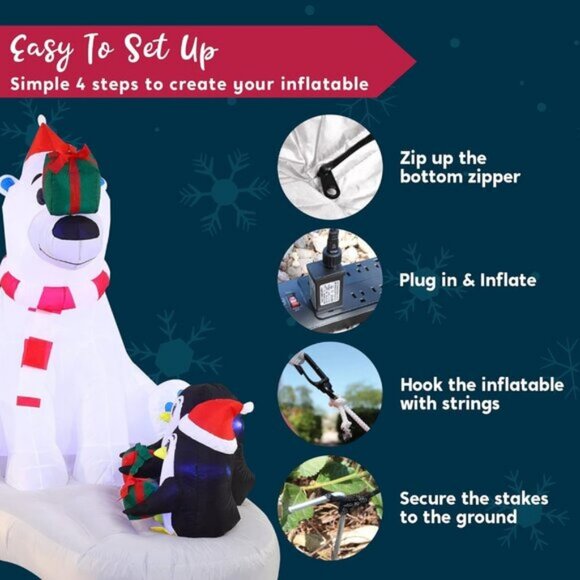 Easy To Set Up
Simple 4 steps to create your inflatable

Zip up the bottom zipper

Plug in & Inflate

Hook the inflatable with strings

Secure the stakes to the ground